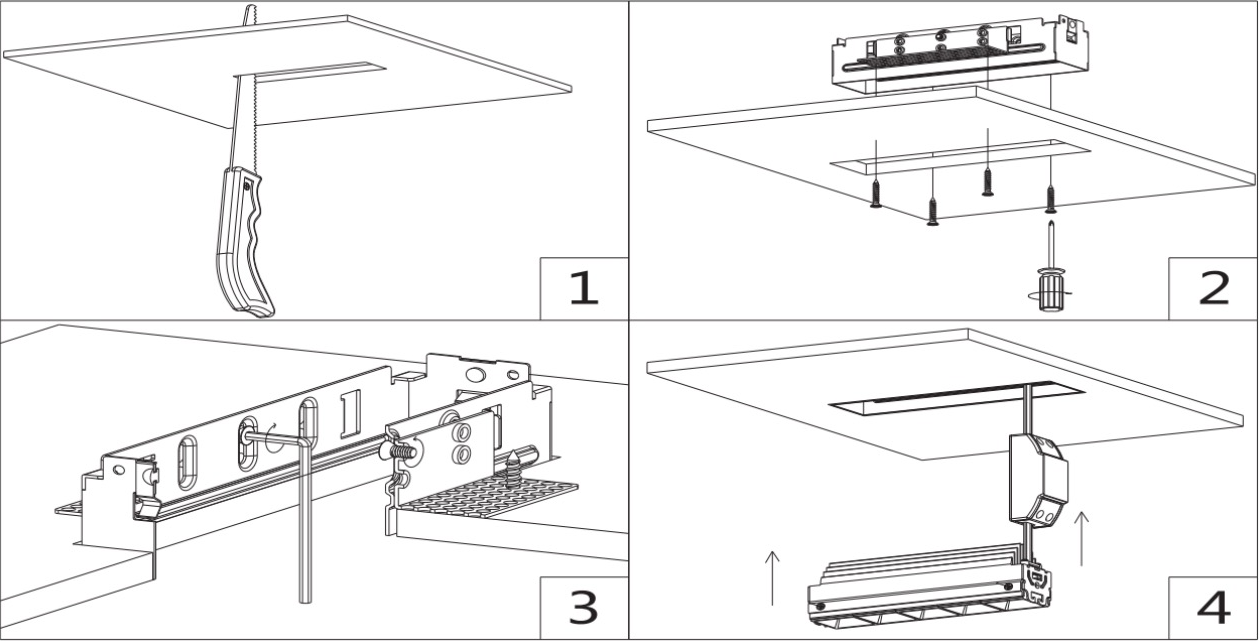 1
2
3
4