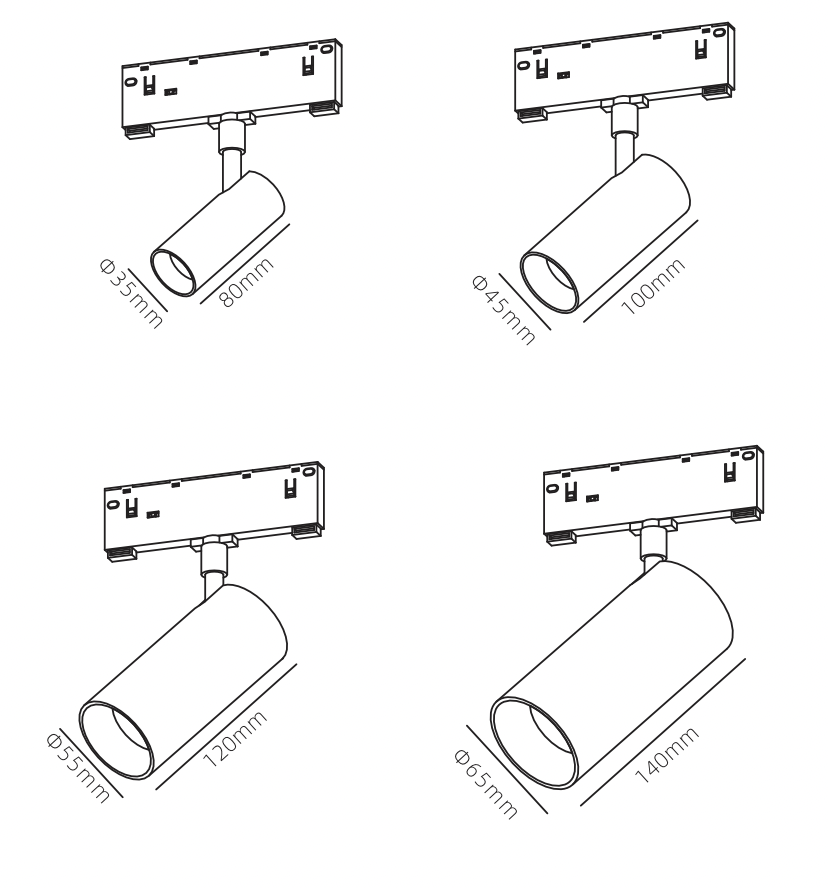 Φ35mm
80mm

Φ45mm
100mm

Φ55mm
120mm

Φ65mm
140mm