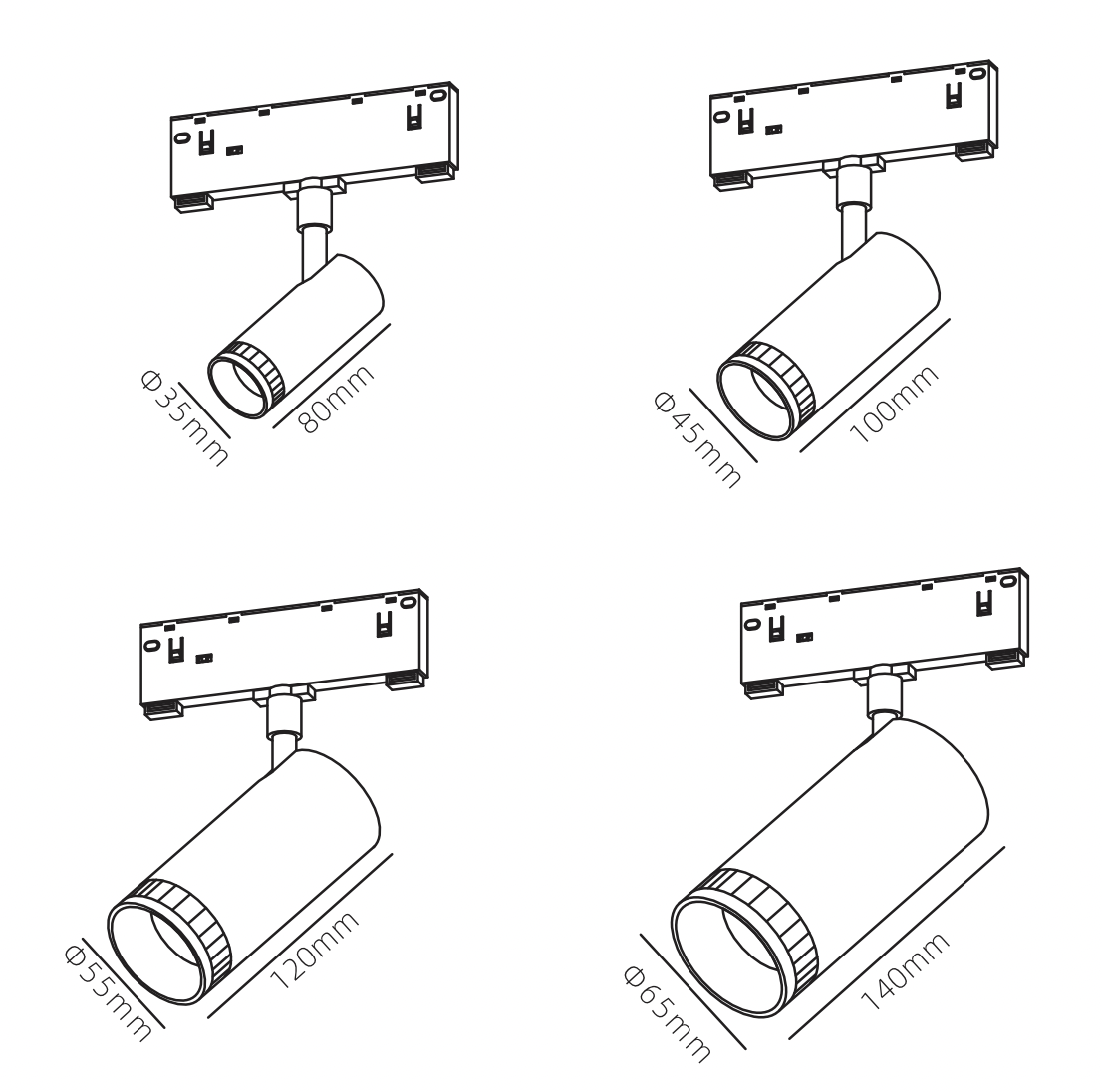 Φ35mm
80mm

Φ45mm
100mm

Φ55mm
120mm

Φ65mm
140mm