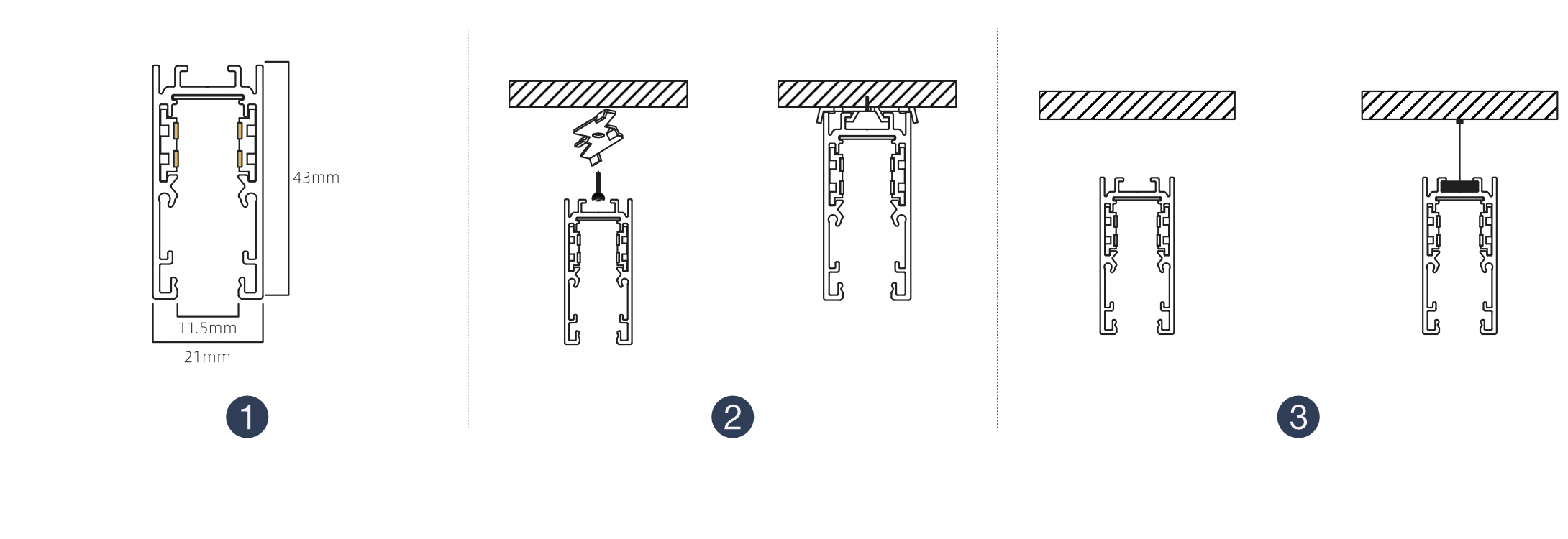 43mm
11.5mm
21mm
1
2
3