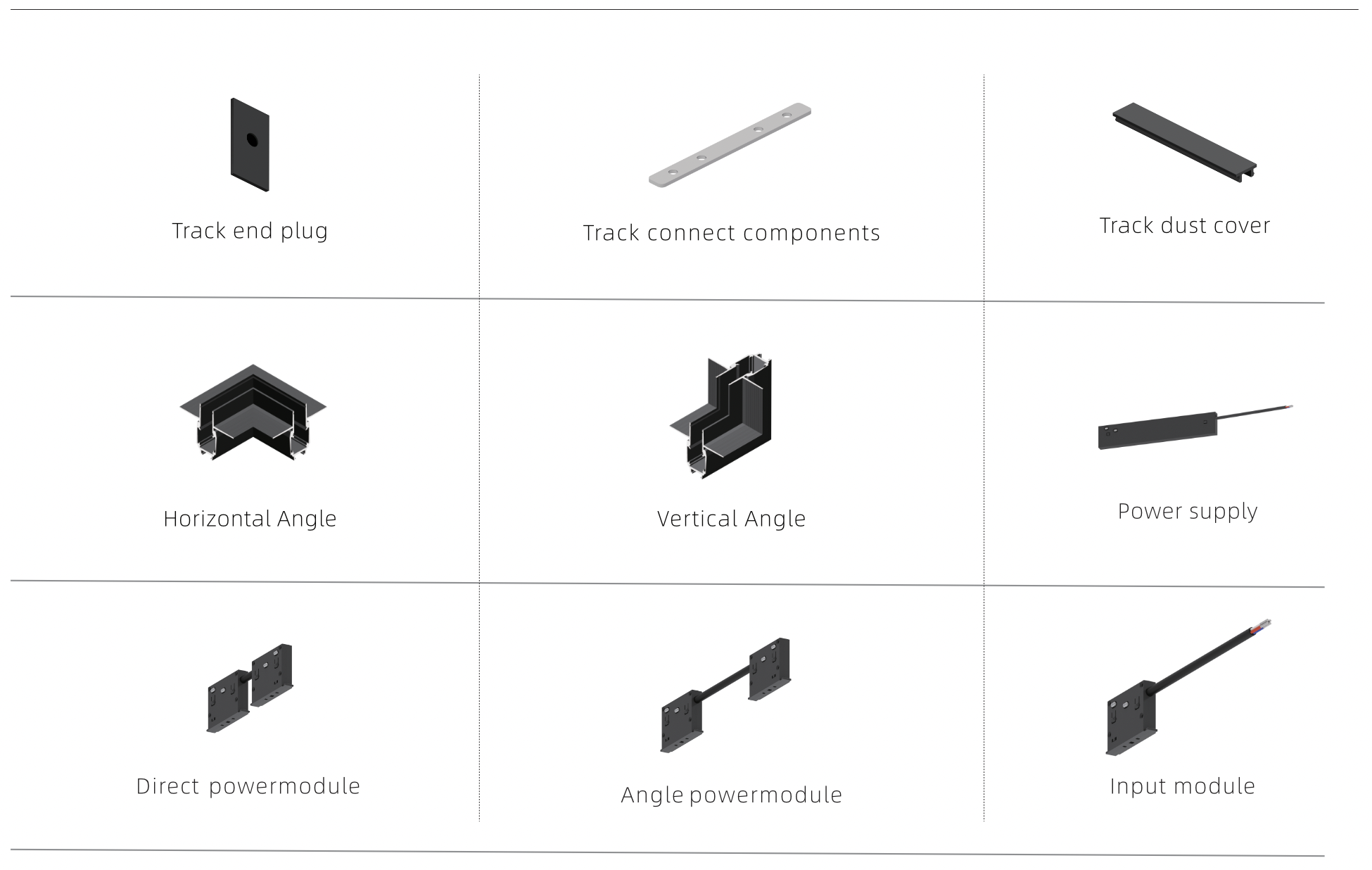 Track end plug

Track connect components

Track dust cover

Horizontal Angle

Vertical Angle

Power supply

Direct powermodule

Angle powermodule

Input module