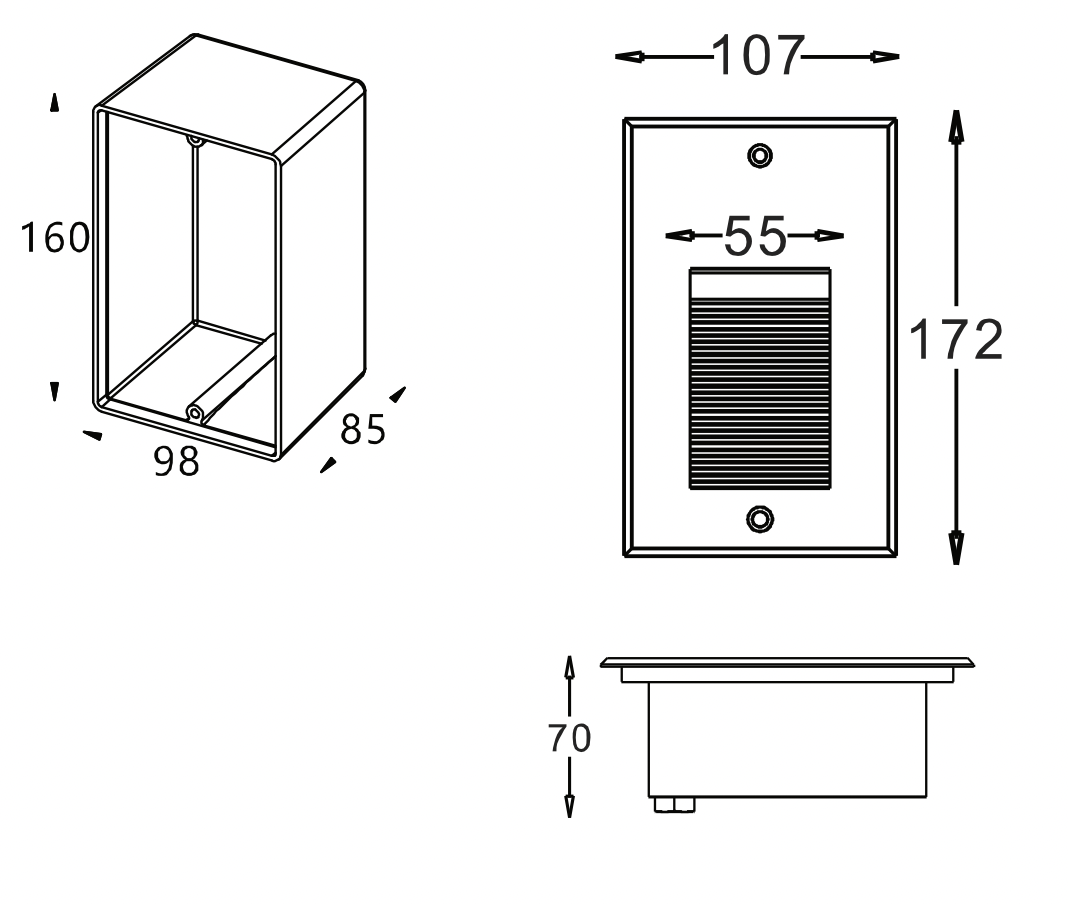 160
98
85
107
55
172
70