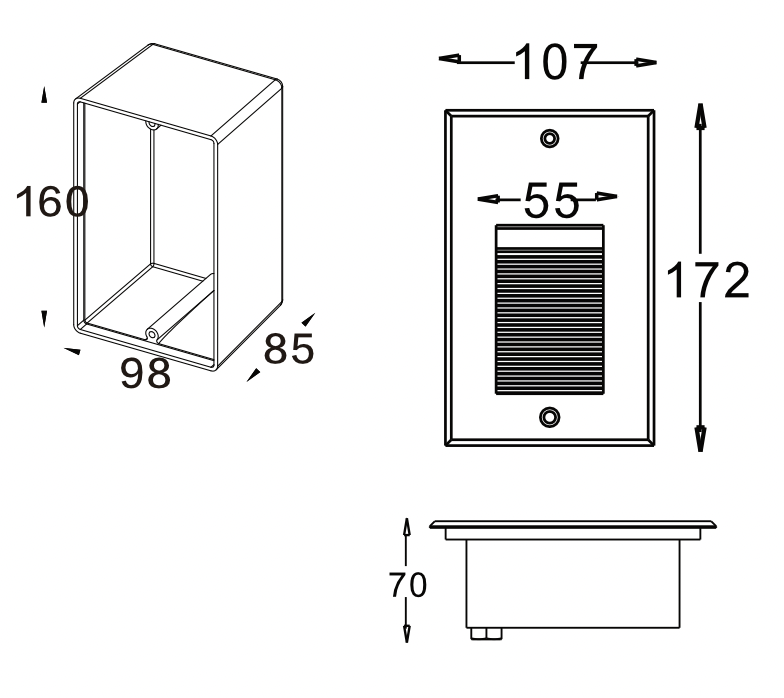 160
98
85
107
55
172
70